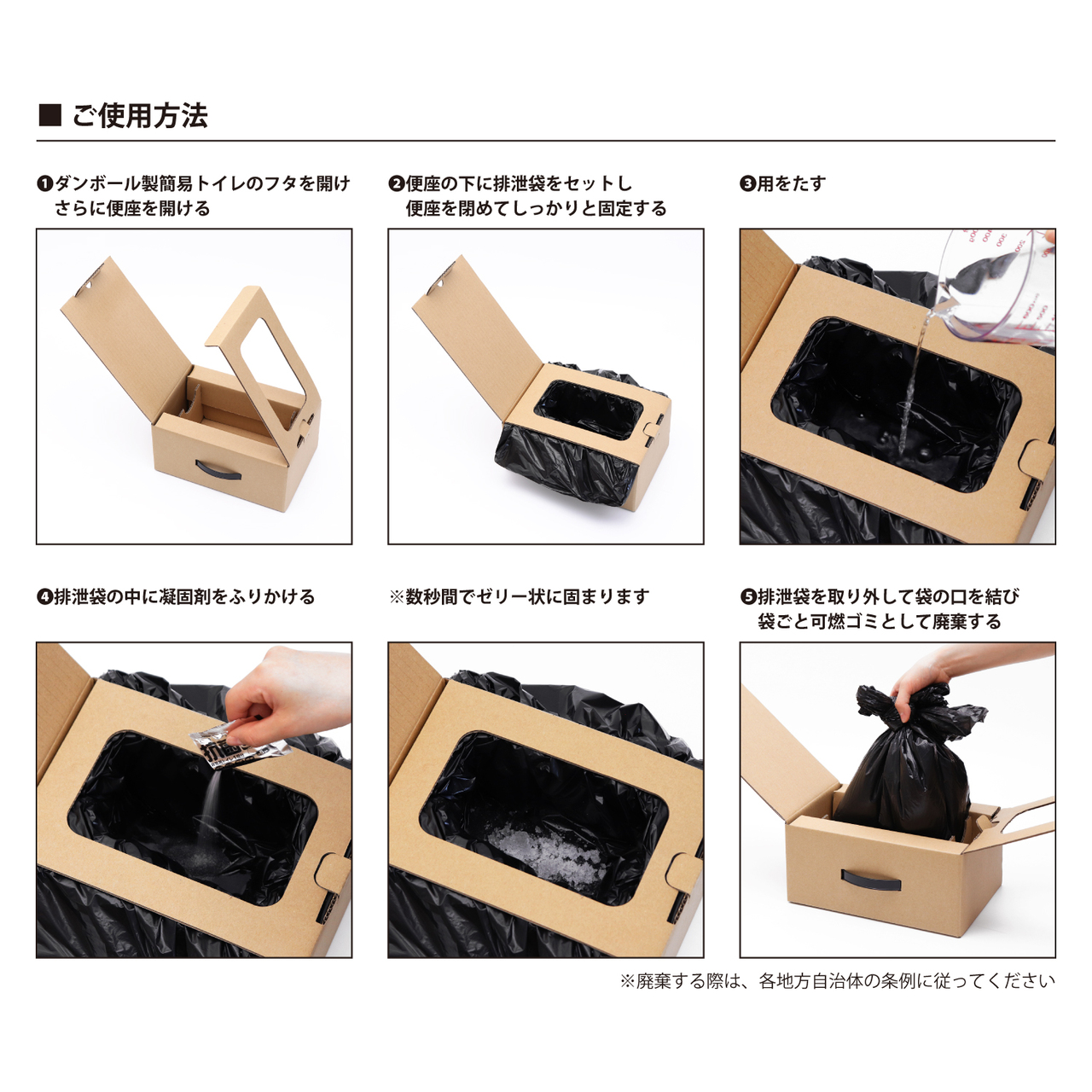 ■ ご使用方法

❶ダンボール製簡易トイレのフタを開け さらに便座を開ける

❷便座の下に排泄袋をセットし 便座を閉めてしっかりと固定する

❸用をたす

❹排泄袋の中に凝固剤をふりかける

※数秒間でゼリー状に固まります

❺排泄袋を取り外して袋の口を結び 袋ごと可燃ゴミとして廃棄する

※廃棄する際は、各地方自治体の条例に従ってください