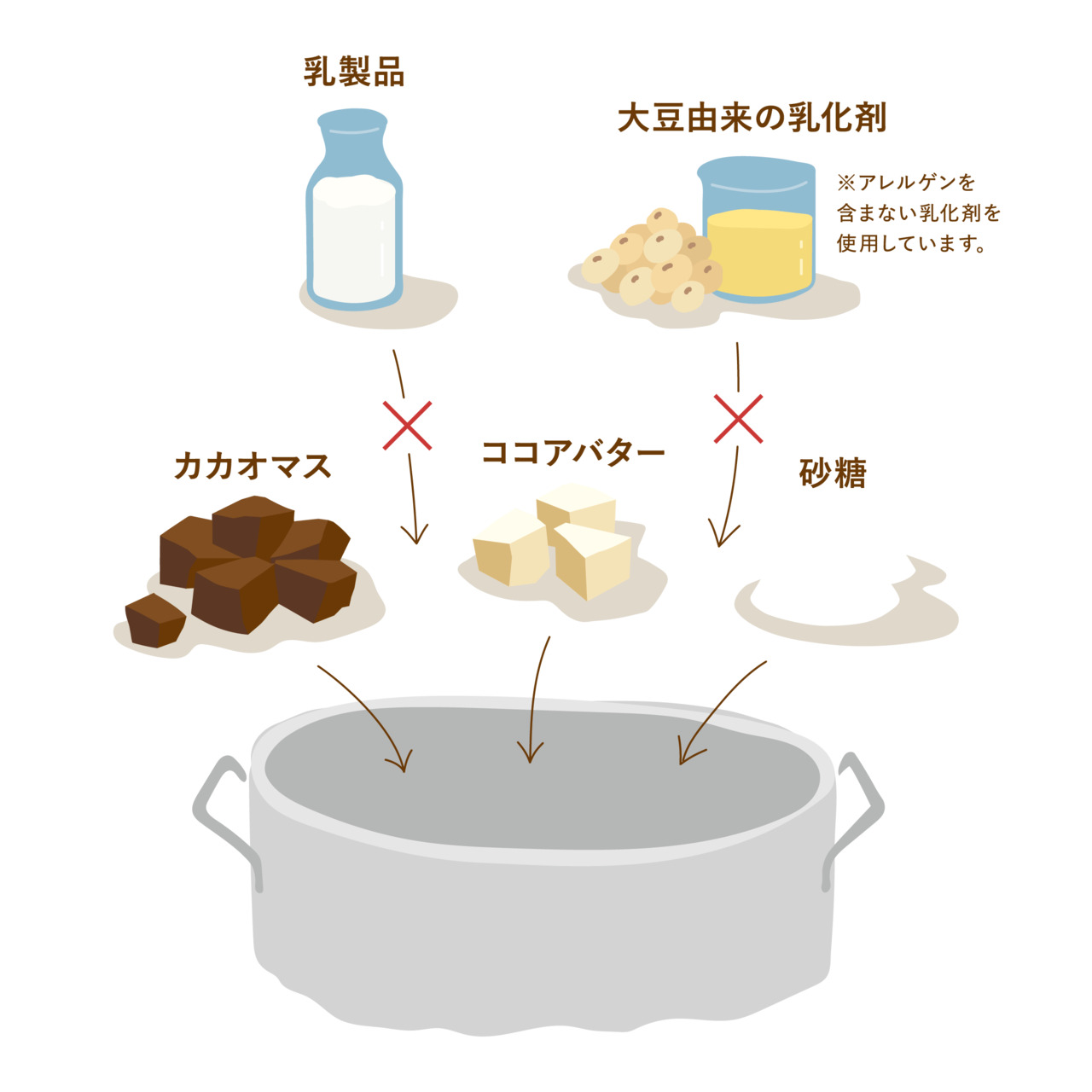 乳製品

大豆由来の乳化剤

※アレルゲンを含まない乳化剤を使用しています。

カカオマス

ココアバター

砂糖