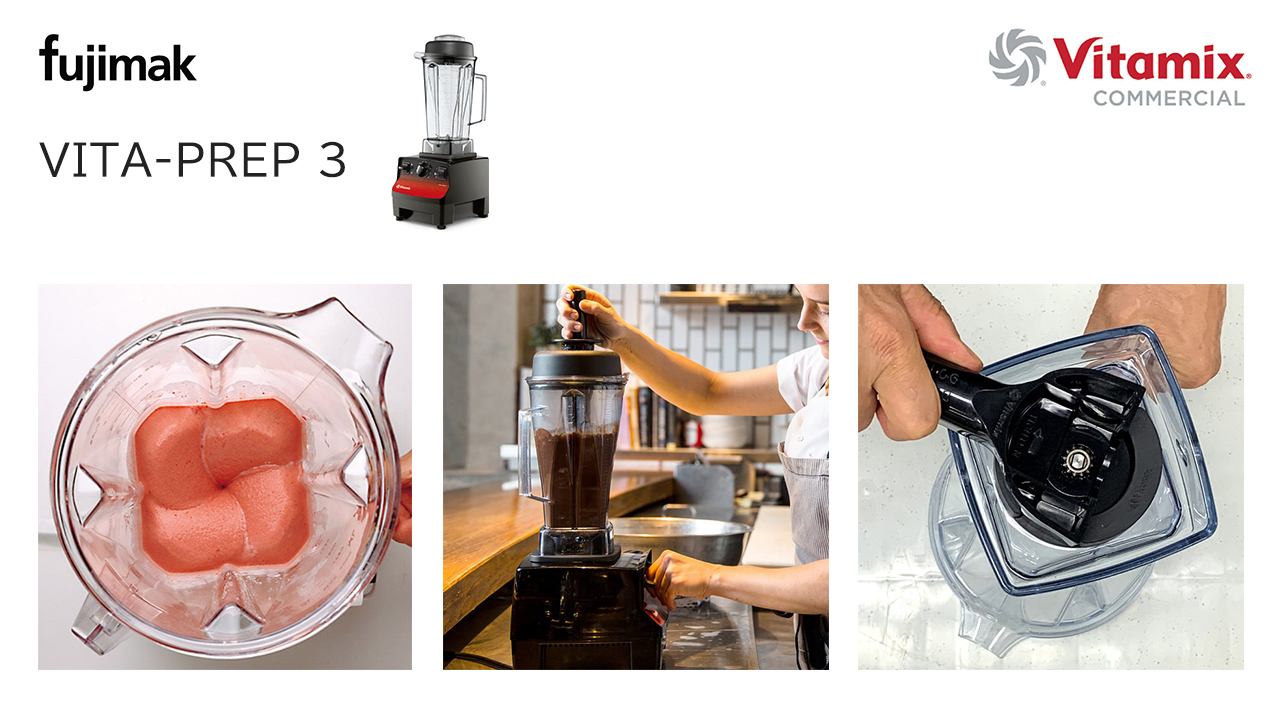 fujimak

VITA-PREP 3

Vitamix
COMMERCIAL